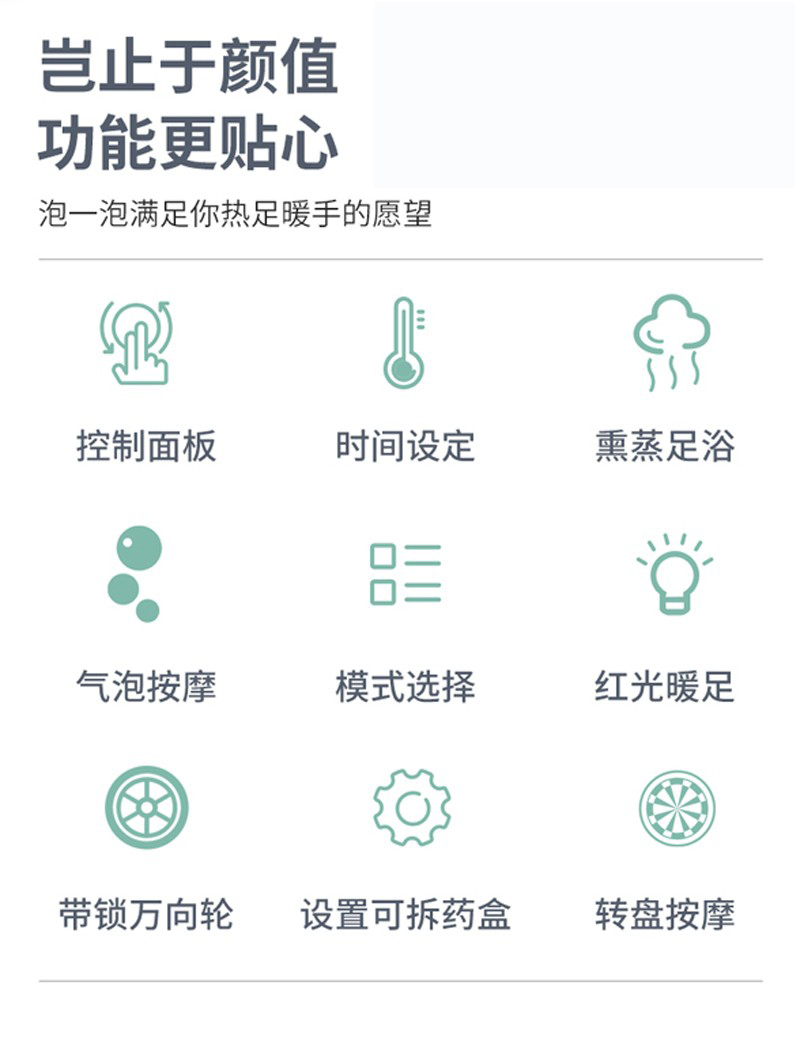 岂止于颜值
功能更贴心

泡一泡满足你热足暖手的愿望

控制面板

时间设定

熏蒸足浴

气泡按摩

模式选择

红光暖足

带锁万向轮

设置可拆药盒

转盘按摩