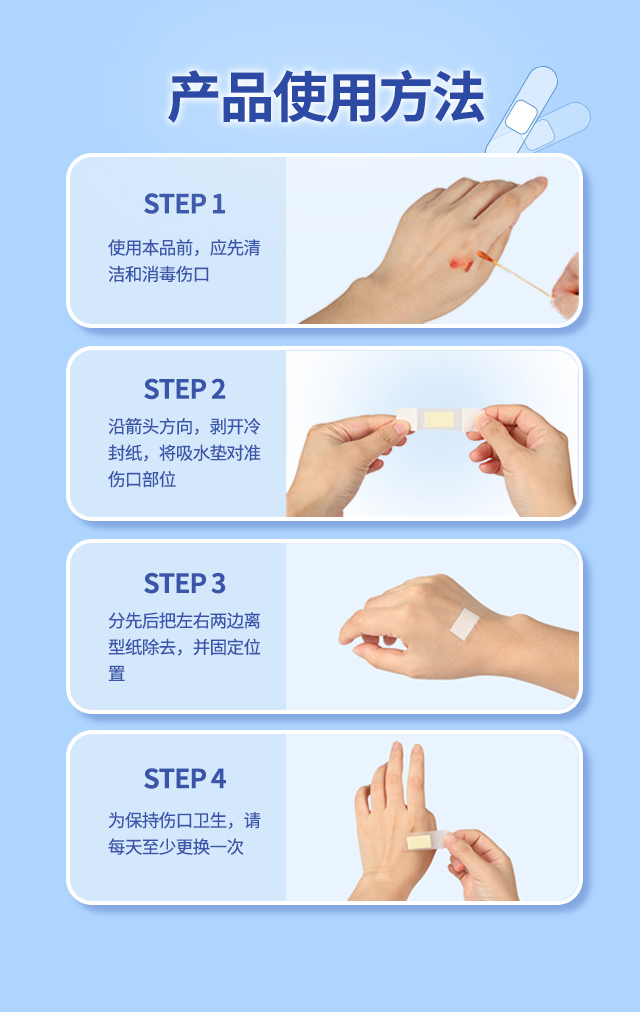 产品使用方法

STEP 1

使用本品前，应先清洁和消毒伤口

STEP 2

沿箭头方向，剥开冷封纸，将吸水垫对准伤口部位

STEP 3

分先后把左右两边离型纸除去，并固定位置

STEP 4

为保持伤口卫生，请每天至少更换一次