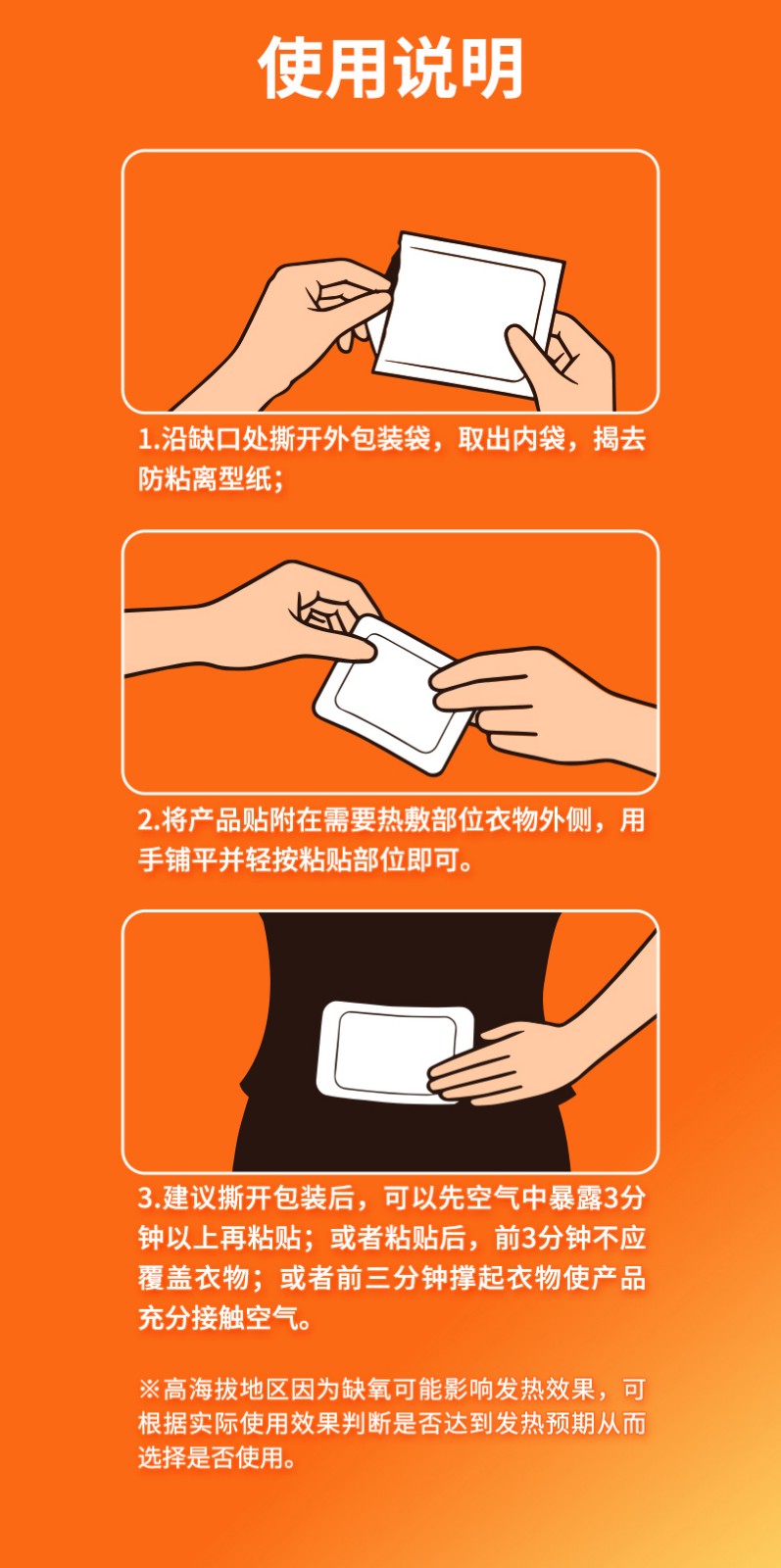 使用说明

1.沿缺口处撕开外包装袋，取出内袋，揭去防粘离型纸；

2.将产品贴附在需要热敷部位衣物外侧，用手铺平并轻按粘贴部位即可。

3.建议撕开包装后，可以先空气中暴露3分钟以上再粘贴；或者粘贴后，前3分钟不应覆盖衣物；或者前三分钟撑起衣物使产品充分接触空气。

※高海拔地区因为缺氧可能影响发热效果，可根据实际使用效果判断是否达到发热预期从而选择是否使用。